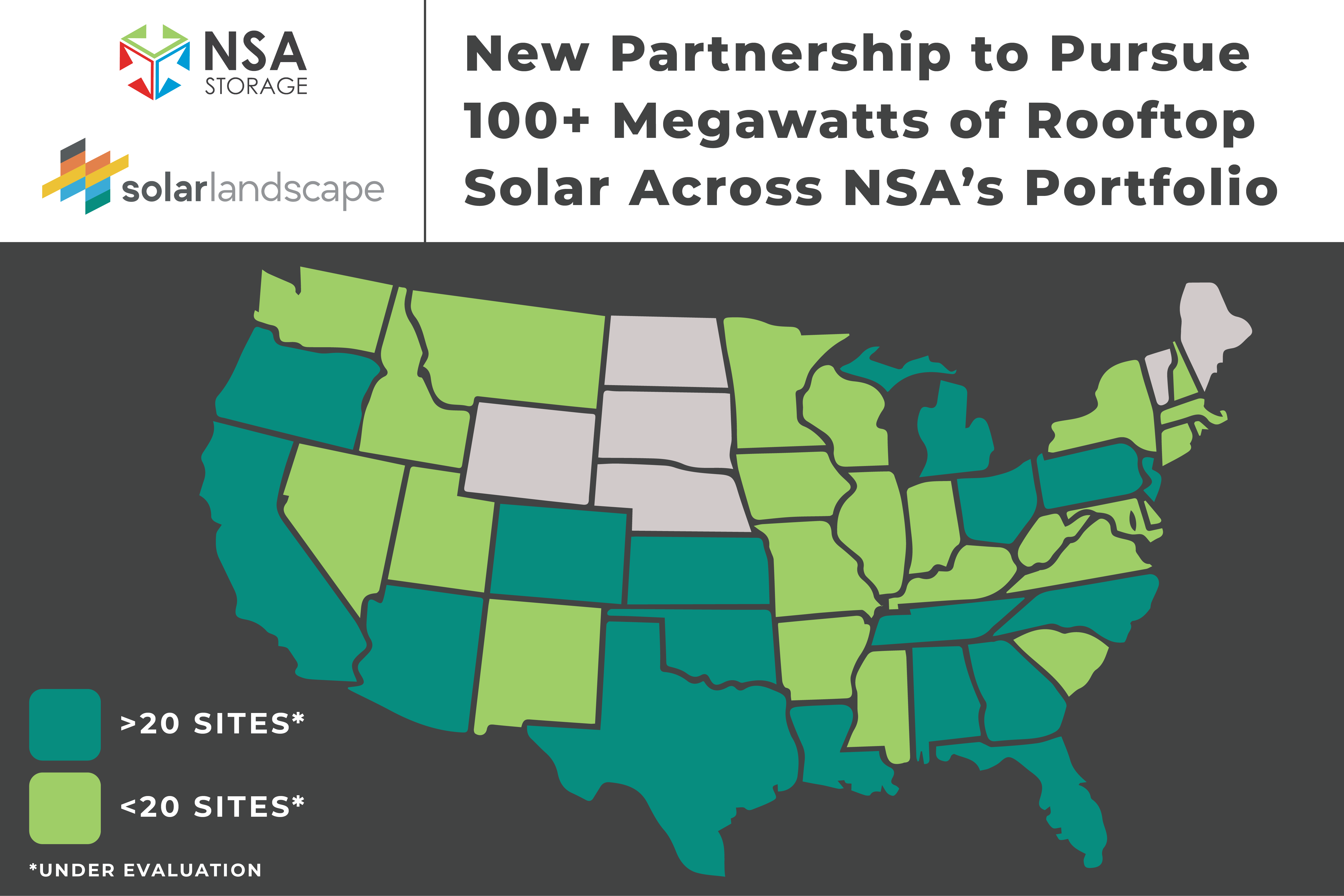 NSA STORAGE

solarlandscape

New Partnership to Pursue 100+ Megawatts of Rooftop Solar Across NSA's Portfolio

>20 SITES*

<20 SITES*

*UNDER EVALUATION